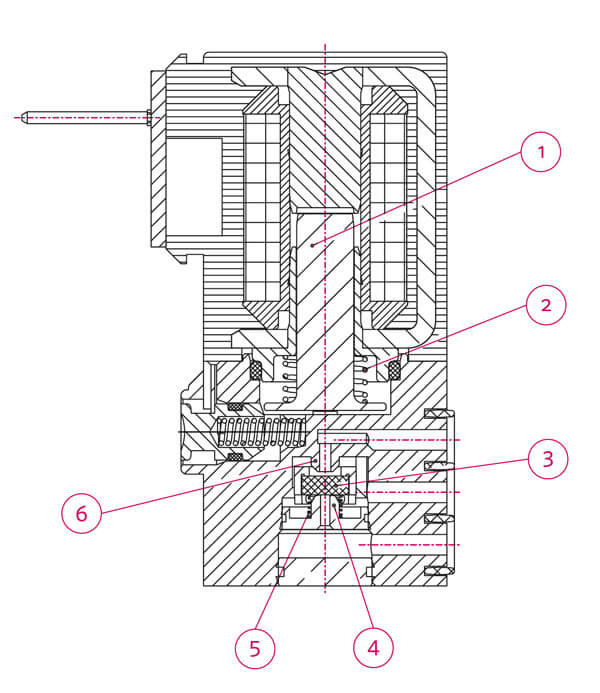 1
2
3
6
5
4